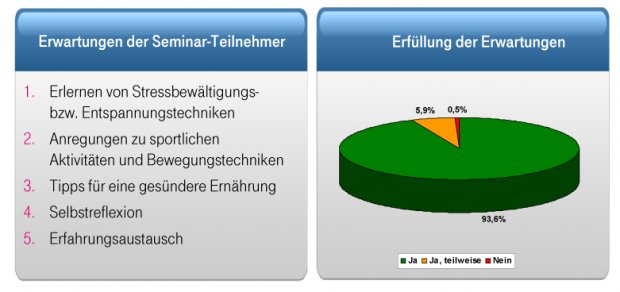 Erwartungen der Seminar-Teilnehmer

1. Erlernen von Stressbewältigungs- bzw. Entspannungstechniken
2. Anregungen zu sportlichen Aktivitäten und Bewegungstechniken
3. Tipps für eine gesündere Ernährung
4. Selbstreflexion
5. Erfahrungsaustausch

Erfüllung der Erwartungen

5,9%
0,5%
93,6%

Ja
Ja, teilweise
Nein